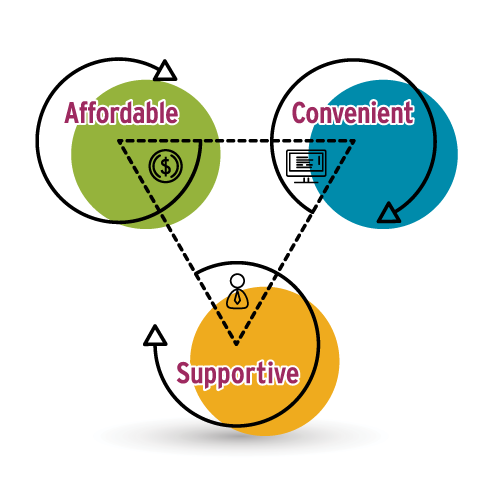 Affordable

Convenient

$

Supportive